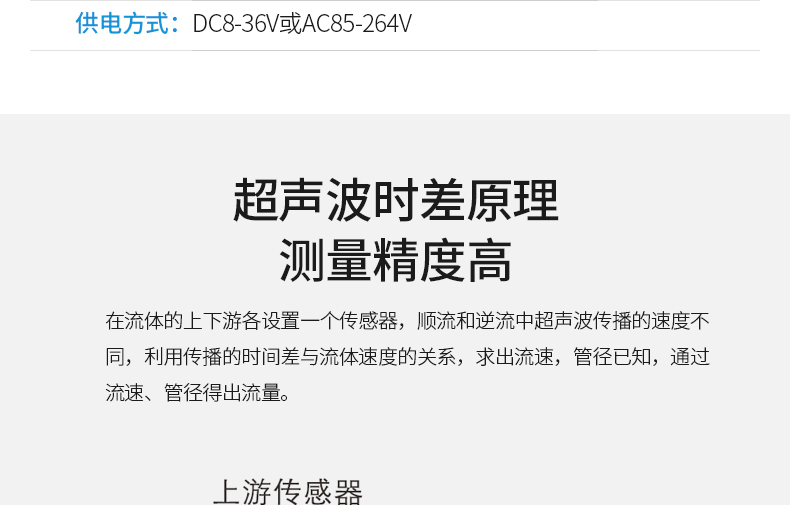 供电方式：DC8-36V或AC85-264V

超声波时差原理
测量精度高

在流体的上下游各设置一个传感器，顺流和逆流中超声波传播的速度不同，利用传播的时间差与流体速度的关系，求出流速，管径已知，通过流速、管径得出流量。

上游传感器